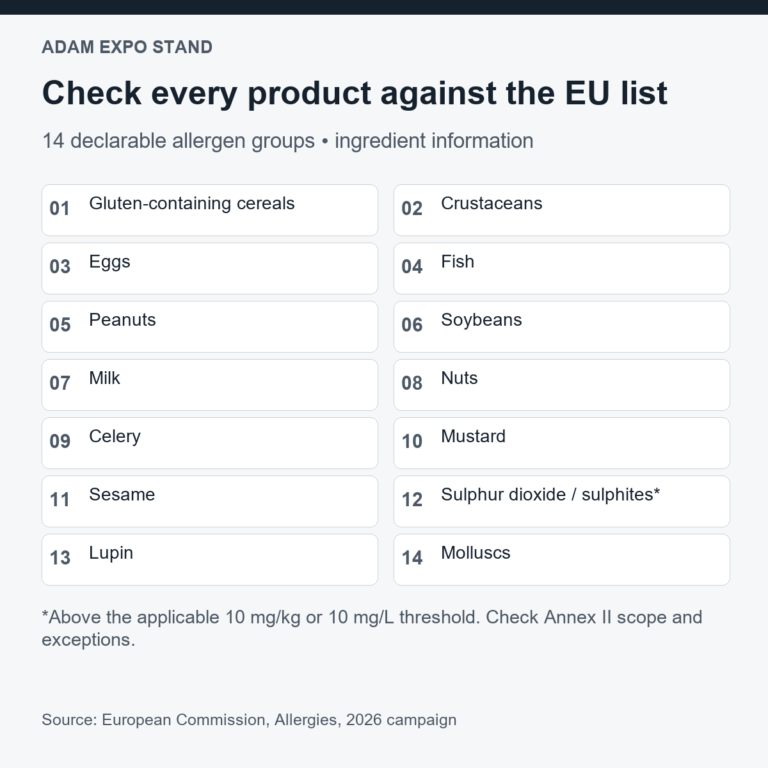 ADAM EXPO STAND

Check every product against the EU list

14 declarable allergen groups • ingredient information

01 Gluten-containing cereals

02 Crustaceans

03 Eggs

04 Fish

05 Peanuts

06 Soybeans

07 Milk

08 Nuts

09 Celery

10 Mustard

11 Sesame

12 Sulphur dioxide / sulphites*

13 Lupin

14 Molluscs

*Above the applicable 10 mg/kg or 10 mg/L threshold. Check Annex II scope and exceptions.

Source: European Commission, Allergies, 2026 campaign